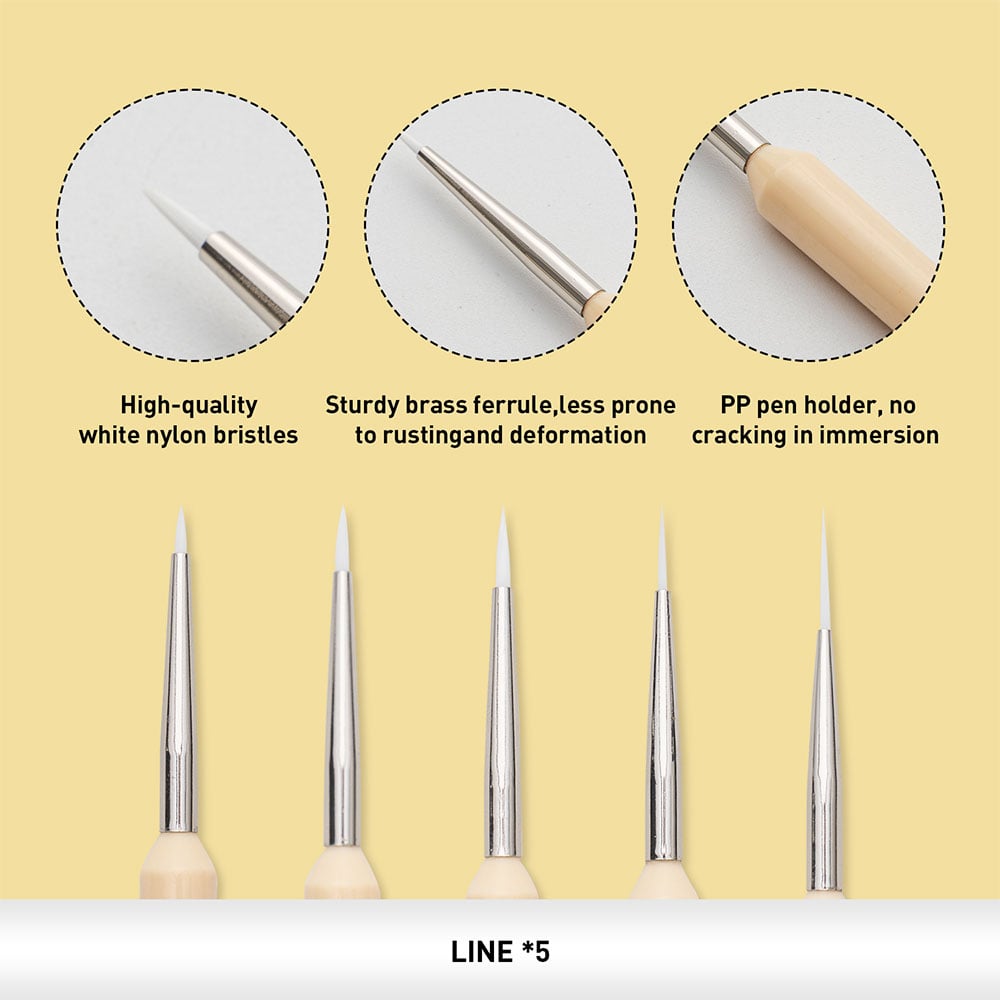 High-quality white nylon bristles

Sturdy brass ferrule,less prone to rustingand deformation

PP pen holder, no cracking in immersion

LINE *5